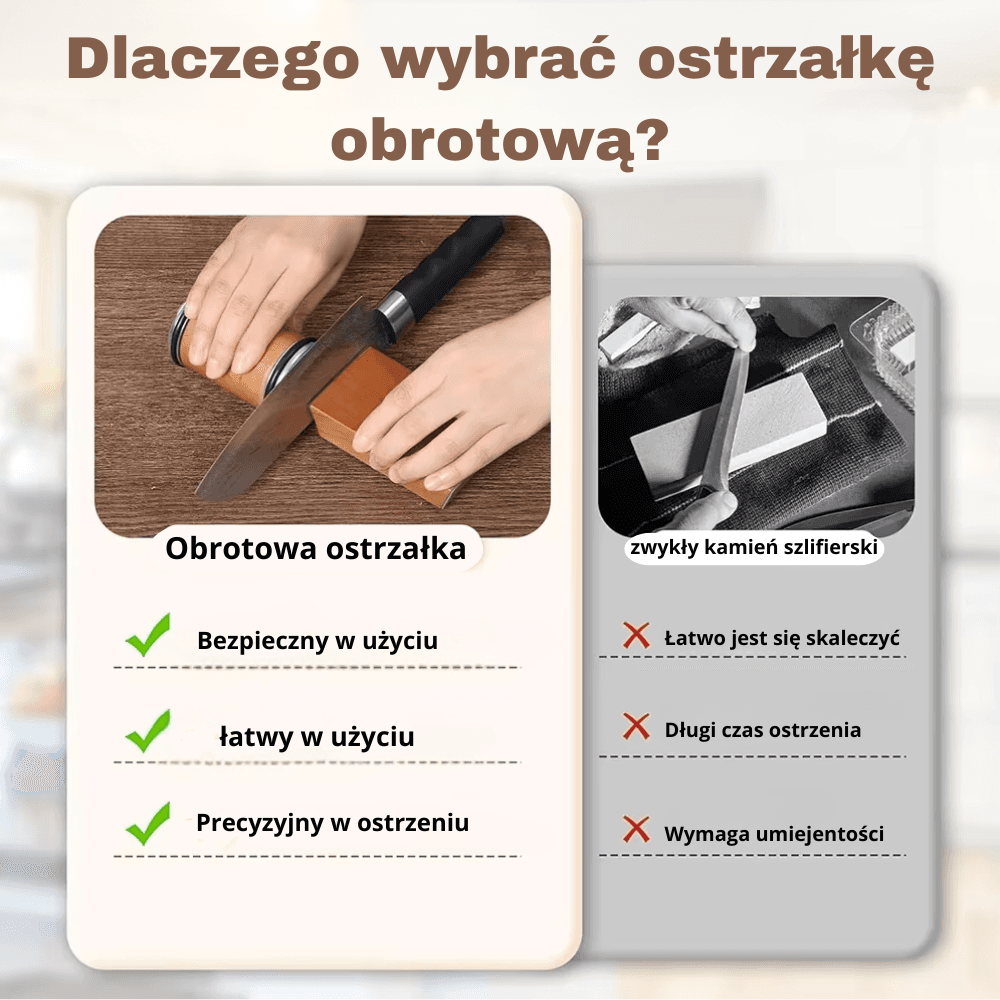 Dlaczego wybrać ostrzałkę obrotową?

Obrotowa ostrzałka

Bezpieczny w użyciu

łatwy w użyciu

Precyzyjny w ostrzeniu

zwykły kamień szlifierski

Łatwo jest się skaleczyć

Długi czas ostrzenia

Wymaga umiejentości